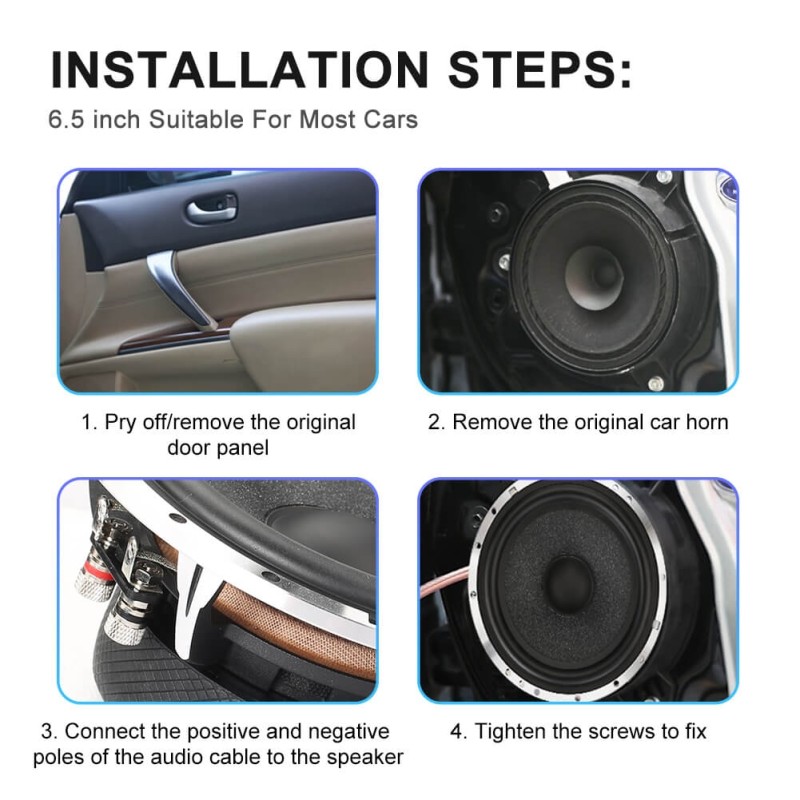 INSTALLATION STEPS:
6.5 inch Suitable For Most Cars

1. Pry off/remove the original door panel

2. Remove the original car horn

3. Connect the positive and negative poles of the audio cable to the speaker

4. Tighten the screws to fix