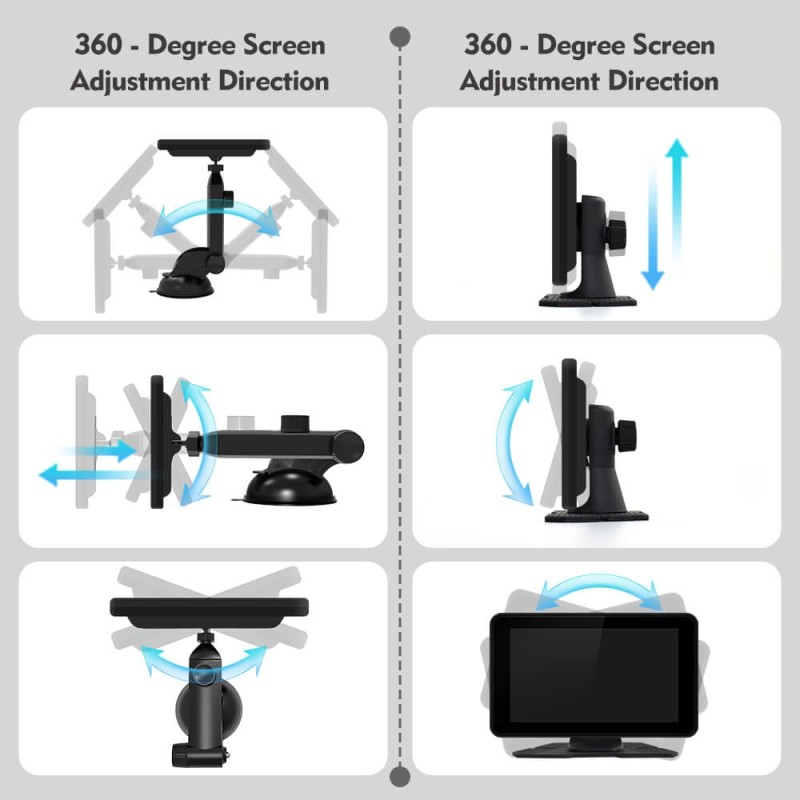 360 - Degree Screen
Adjustment Direction

360 - Degree Screen
Adjustment Direction