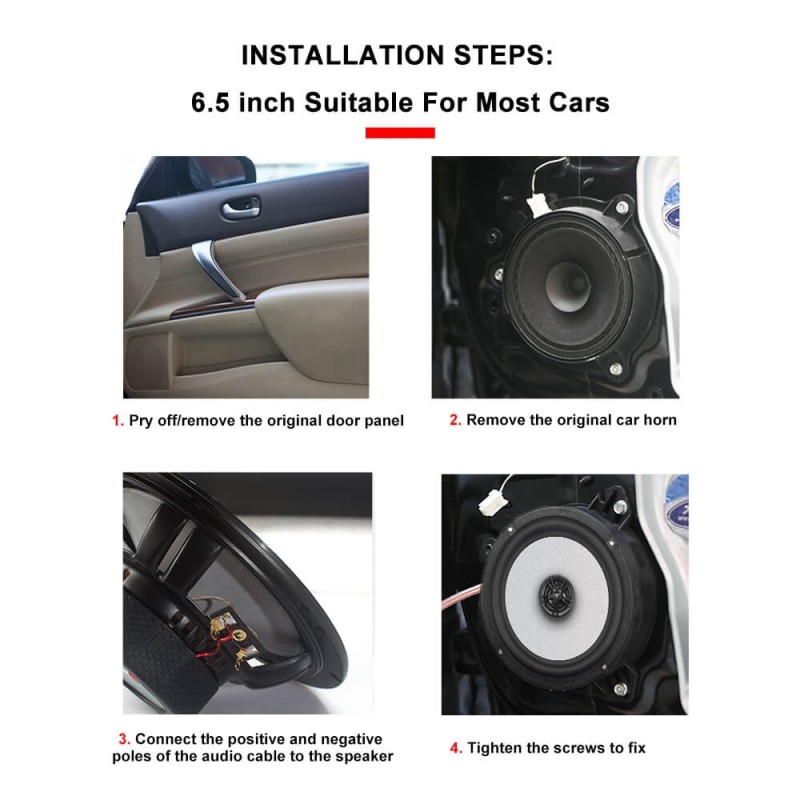 INSTALLATION STEPS:

6.5 inch Suitable For Most Cars

1. Pry off/remove the original door panel

2. Remove the original car horn

3. Connect the positive and negative poles of the audio cable to the speaker

4. Tighten the screws to fix